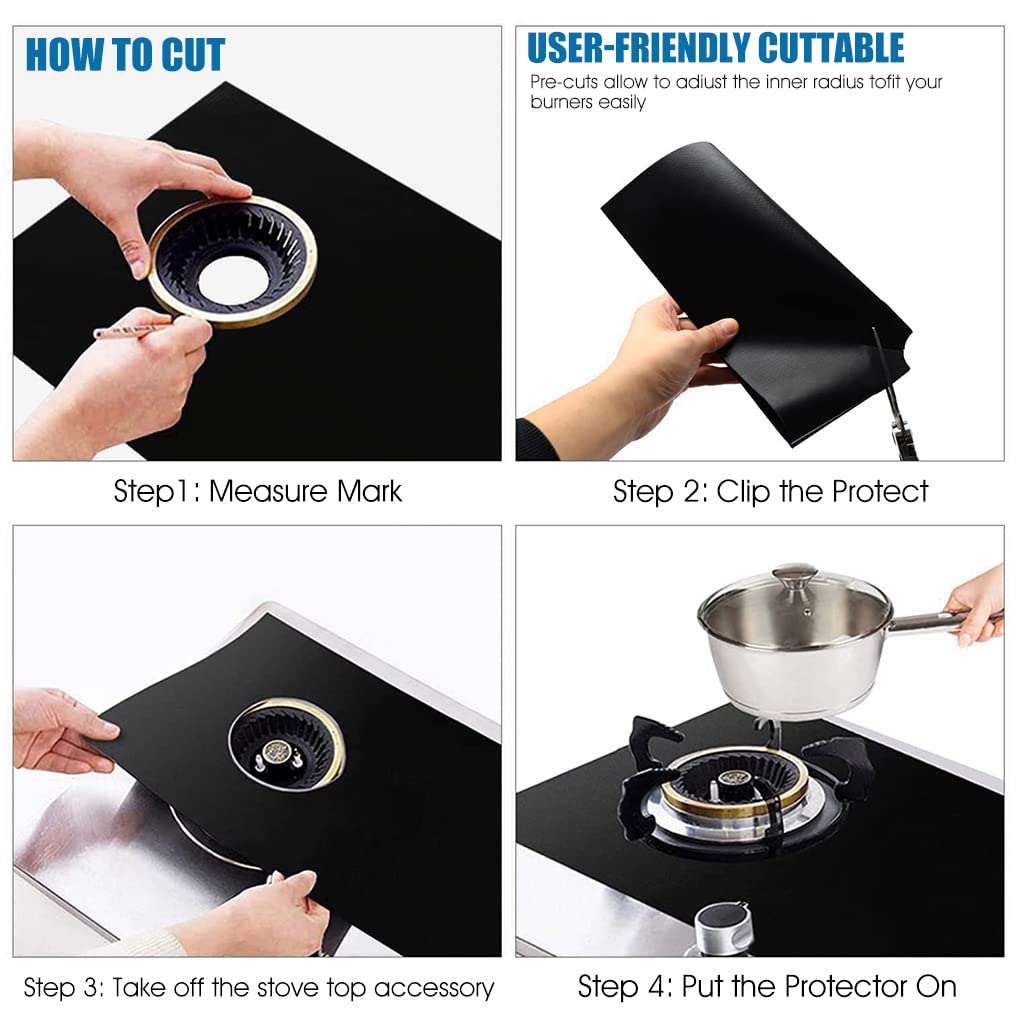 HOW TO CUT

Step1: Measure Mark

USER-FRIENDLY CUTTABLE

Pre-cuts allow to adiust the inner radius tofit your burners easily

Step 2: Clip the Protect

Step 3: Take off the stove top accessory

Step 4: Put the Protector On